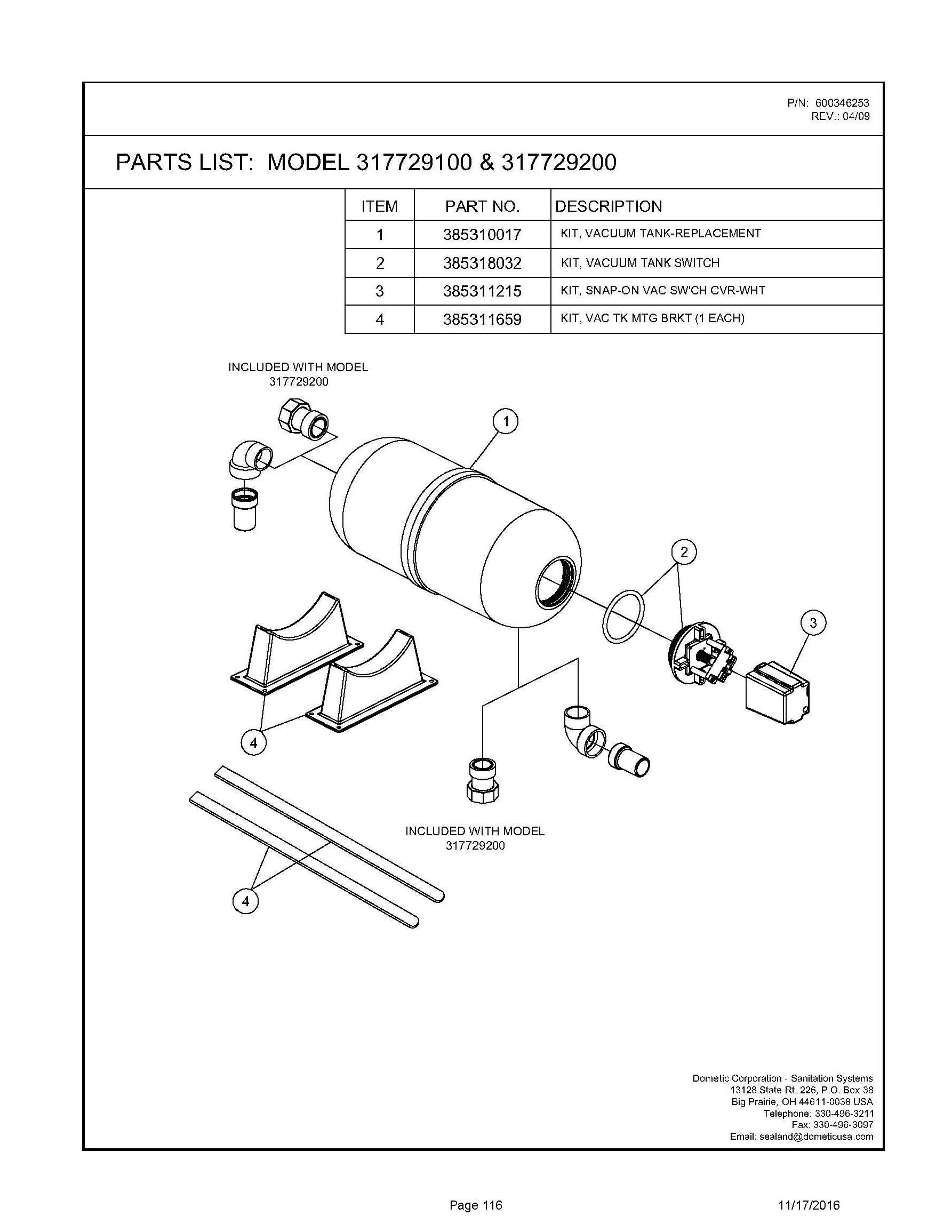 P/N: 600346253
REV.: 04/09

PARTS LIST: MODEL 317729100 & 317729200

| ITEM | PART NO. | DESCRIPTION |
|---|---|---|
| 1 | 385310017 | KIT, VACUUM TANK-REPLACEMENT |
| 2 | 385318032 | KIT, VACUUM TANK SWITCH |
| 3 | 385311215 | KIT, SNAP-ON VAC SW'CH CVR-WHT |
| 4 | 385311659 | KIT, VAC TK MTG BRKT (1 EACH) |

INCLUDED WITH MODEL 317729200

1

2

3

4

INCLUDED WITH MODEL 317729200

4

Dometic Corporation - Sanitation Systems
13128 State Rt. 226, P.O. Box 38
Big Prairie, OH 44611-0038 USA
Telephone: 330-496-3211
Fax: 330-496-3097
Email: sealand@dometicusa.com

Page 116

11/17/2016